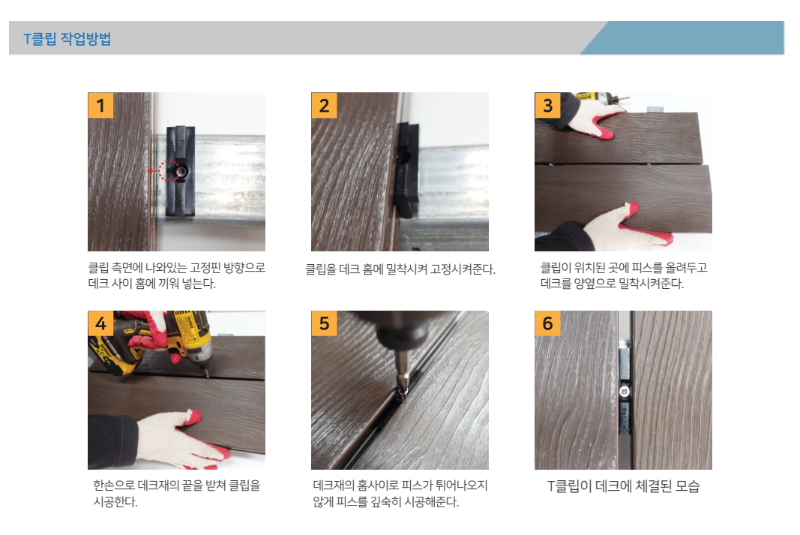 T클립 작업방법

1

클립 측면에 나와있는 고정핀 방향으로 데크 사이 홈에 끼워 넣는다.

2

클립을 데크 홈에 밀착시켜 고정시켜준다.

3

클립이 위치된 곳에 피스를 올려두고 데크를 양옆으로 밀착시켜준다.

4

한손으로 데크재의 끝을 받쳐 클립을 시공한다.

5

데크재의 홈사이로 피스가 튀어나오지 않게 피스를 깊숙히 시공해준다.

6

T클립이 데크에 체결된 모습